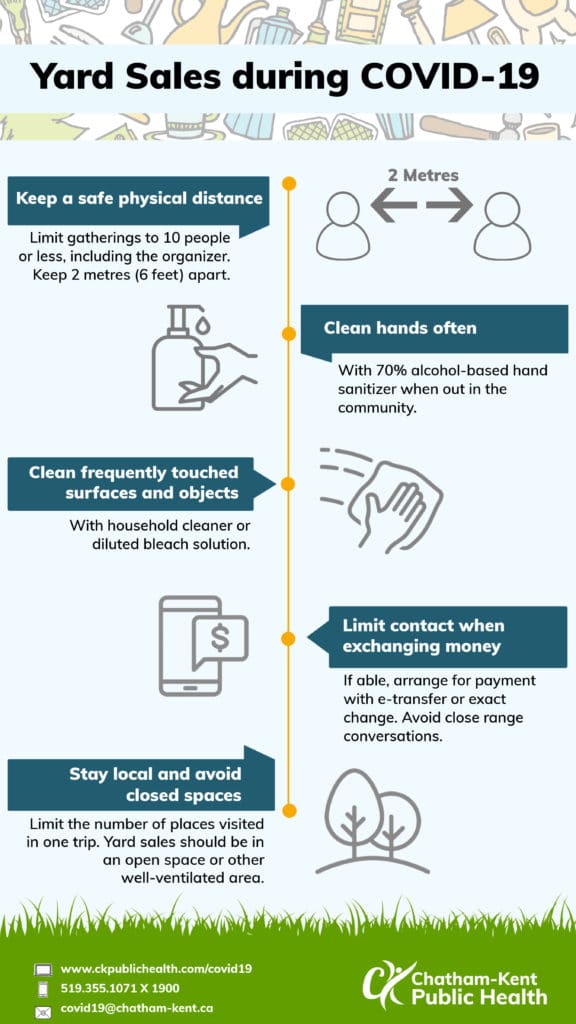 Yard Sales during COVID-19

Keep a safe physical distance

Limit gatherings to 10 people or less, including the organizer. Keep 2 metres (6 feet) apart.

2 Metres

Clean hands often

With 70% alcohol-based hand sanitizer when out in the community.

Clean frequently touched surfaces and objects

With household cleaner or diluted bleach solution.

$

Limit contact when exchanging money

If able, arrange for payment with e-transfer or exact change. Avoid close range conversations.

Stay local and avoid closed spaces

Limit the number of places visited in one trip. Yard sales should be in an open space or other well-ventilated area.

www.ckpublichealth.com/covid19
519.355.1071 X 1900
covid19@chatham-kent.ca

CK Chatham-Kent Public Health